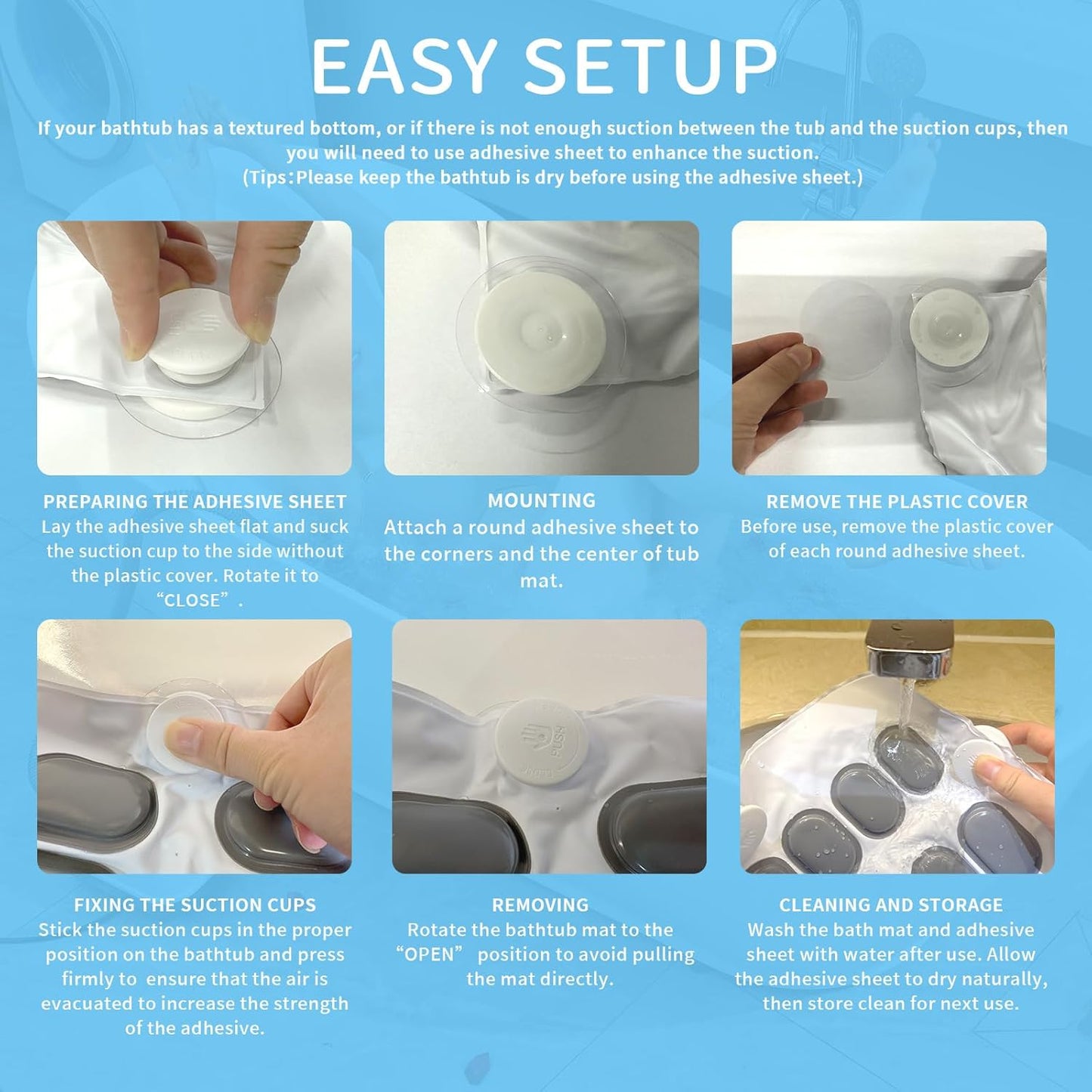 EASY SETUP

If your bathtub has a textured bottom, or if there is not enough suction between the tub and the suction cups, then you will need to use adhesive sheet to enhance the suction.
(Tips：Please keep the bathtub is dry before using the adhesive sheet.)

PREPARING THE ADHESIVE SHEET
Lay the adhesive sheet flat and suck the suction cup to the side without the plastic cover. Rotate it to “CLOSE” .

MOUNTING
Attach a round adhesive sheet to the corners and the center of tub mat.

REMOVE THE PLASTIC COVER
Before use, remove the plastic cover of each round adhesive sheet.

PUSH

FIXING THE SUCTION CUPS
Stick the suction cups in the proper position on the bathtub and press firmly to ensure that the air is evacuated to increase the strength of the adhesive.

REMOVING
Rotate the bathtub mat to the “OPEN” position to avoid pulling the mat directly.

CLEANING AND STORAGE
Wash the bath mat and adhesive sheet with water after use. Allow the adhesive sheet to dry naturally, then store clean for next use.